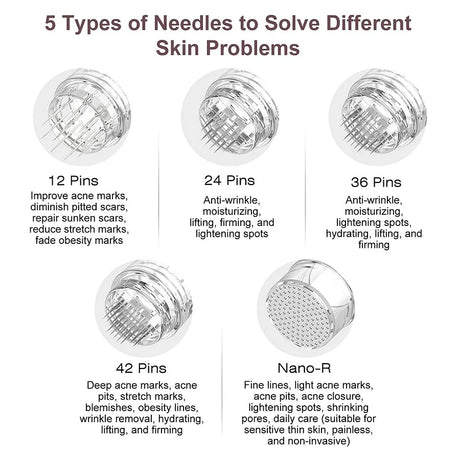 5 Types of Needles to Solve Different Skin Problems

12 Pins
Improve acne marks, diminish pitted scars, repair sunken scars, reduce stretch marks, fade obesity marks

24 Pins
Anti-wrinkle, moisturizing, lifting, firming, and lightening spots

36 Pins
Anti-wrinkle, moisturizing, lightening spots, hydrating, lifting, and firming

42 Pins
Deep acne marks, acne pits, stretch marks, blemishes, obesity lines, wrinkle removal, hydrating, lifting, and firming

Nano-R
Fine lines, light acne marks, acne pits, acne closure, lightening spots, shrinking pores, daily care (suitable for sensitive thin skin, painless, and non-invasive)