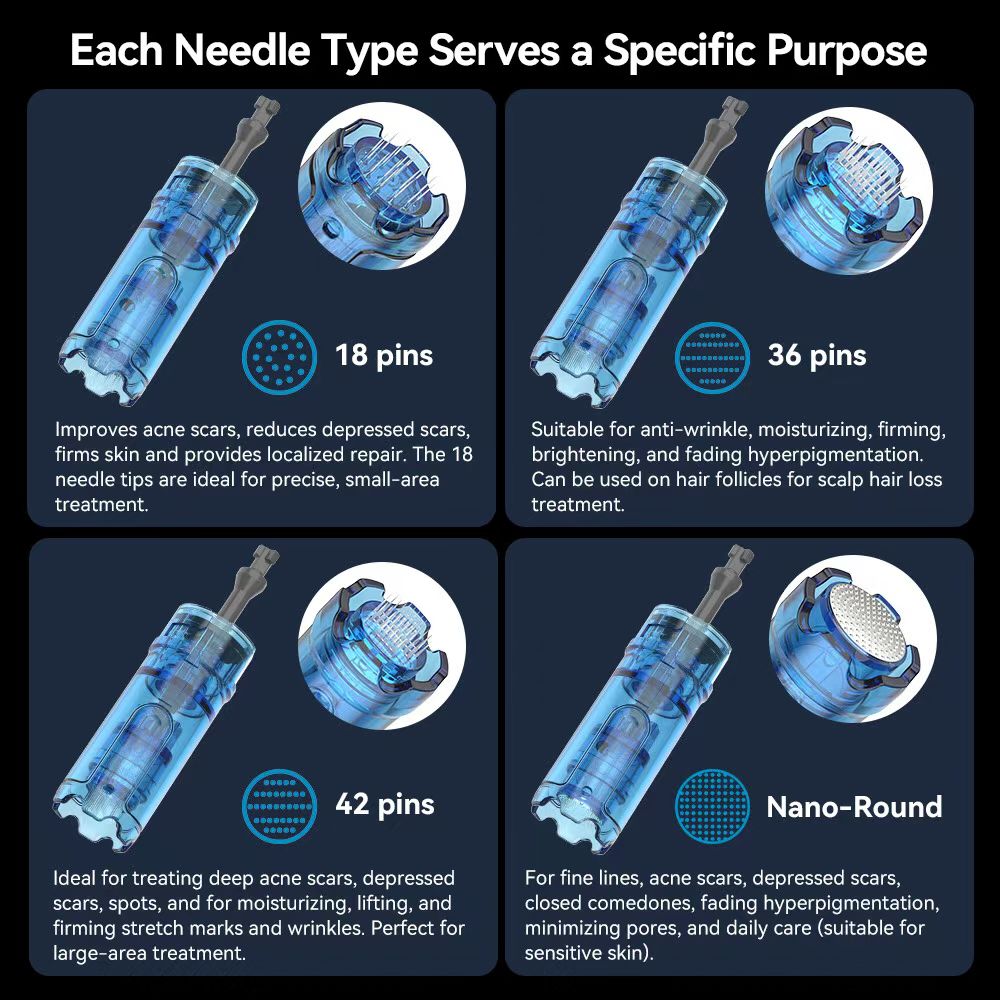 Each Needle Type Serves a Specific Purpose

18 pins

Improves acne scars, reduces depressed scars, firms skin and provides localized repair. The 18 needle tips are ideal for precise, small-area treatment.

36 pins

Suitable for anti-wrinkle, moisturizing, firming, brightening, and fading hyperpigmentation. Can be used on hair follicles for scalp hair loss treatment.

42 pins

Ideal for treating deep acne scars, depressed scars, spots, and for moisturizing, lifting, and firming stretch marks and wrinkles. Perfect for large-area treatment.

Nano-Round

For fine lines, acne scars, depressed scars, closed comedones, fading hyperpigmentation, minimizing pores, and daily care (suitable for sensitive skin).